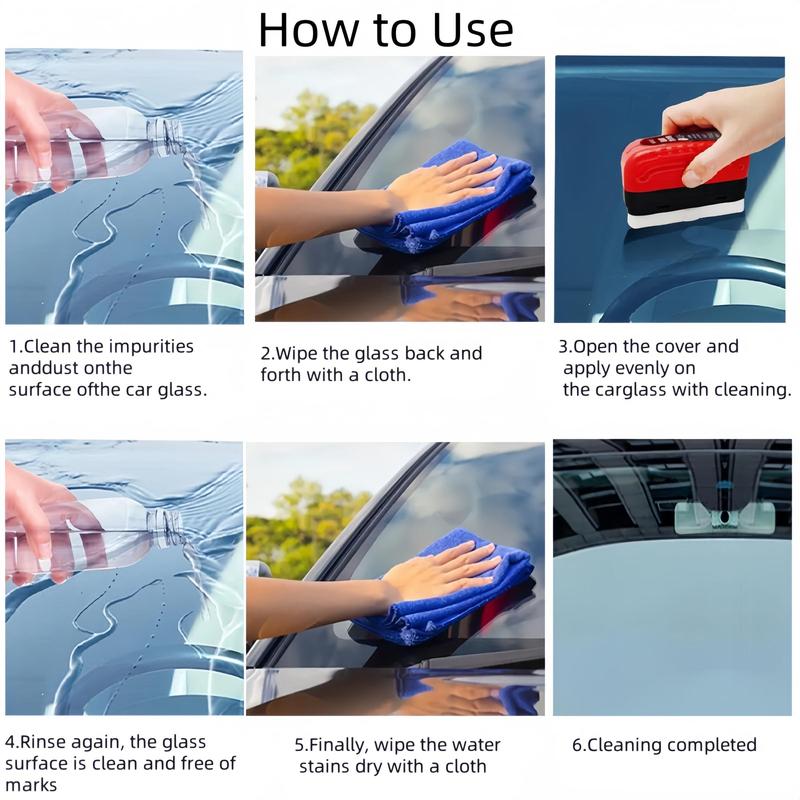 How to Use

1.Clean the impurities anddust onthe surface ofthe car glass.

2.Wipe the glass back and forth with a cloth.

3.Open the cover and apply evenly on the carglass with cleaning.

4.Rinse again, the glass surface is clean and free of marks

5.Finally, wipe the water stains dry with a cloth

6.Cleaning completed